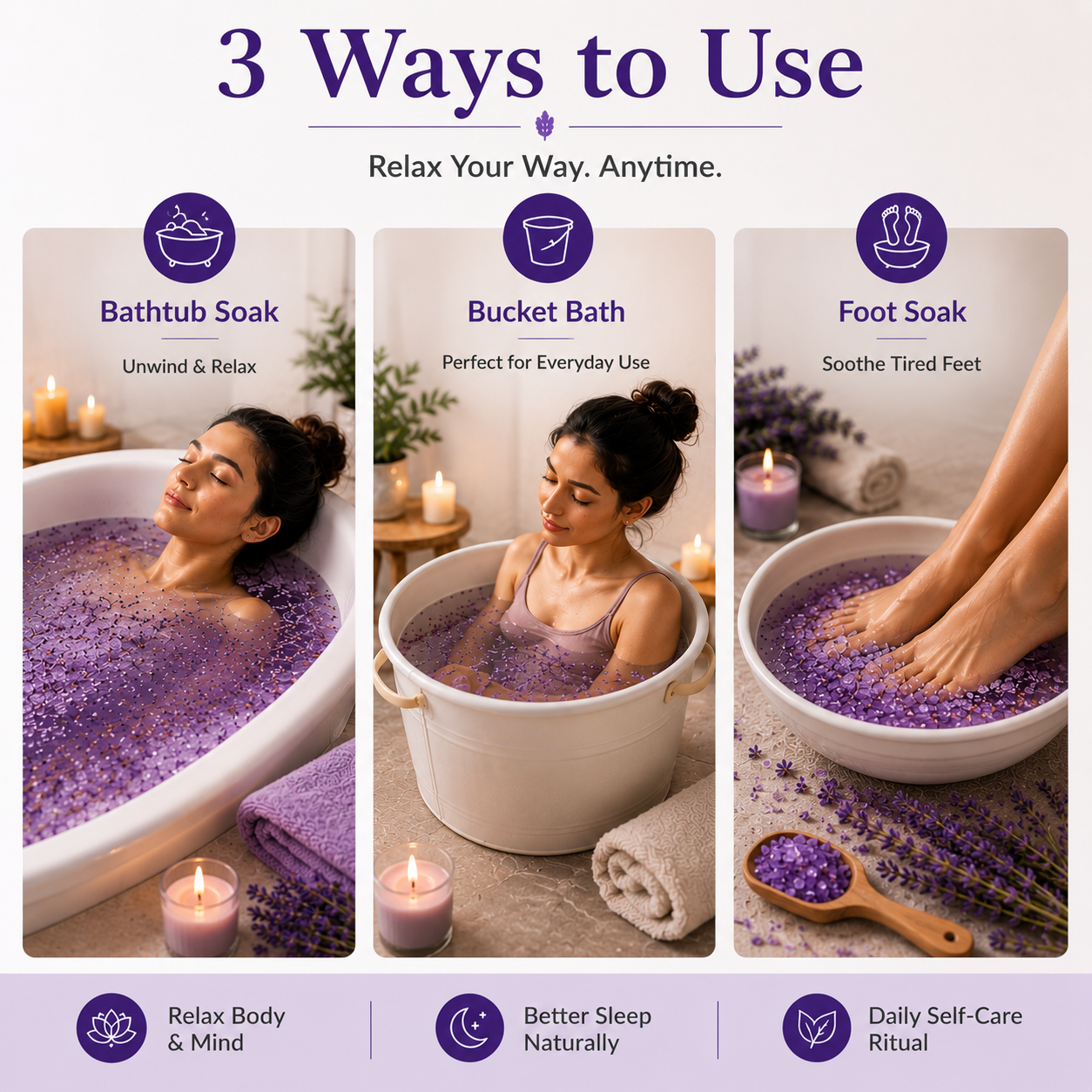 3 Ways to Use

Relax Your Way. Anytime.

Bathtub Soak

Unwind & Relax

Bucket Bath

Perfect for Everyday Use

Foot Soak

Soothe Tired Feet

Relax Body & Mind

Better Sleep Naturally

Daily Self-Care Ritual